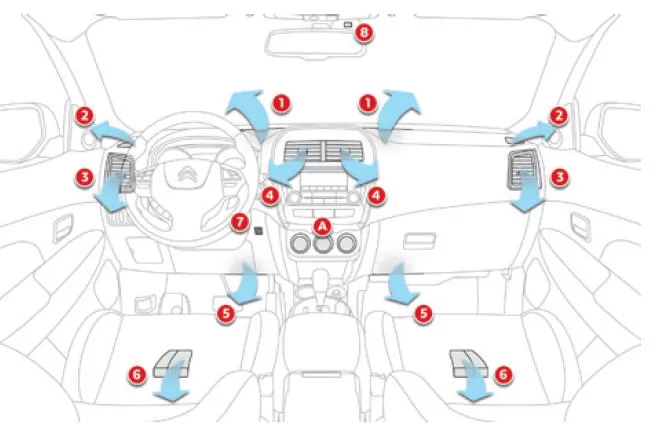 8
1
1
2
2
3
3
4
4
7
A
5
5
6
6