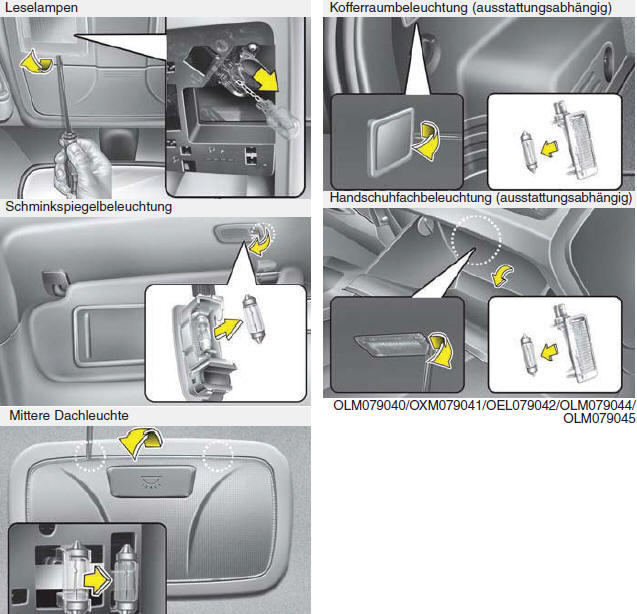 Leselampen

Schminkspiegelbeleuchtung

Mittere Dachleuchte

Kofferraumbeleuchtung (ausstattungsabhängig)

Handschuhfachbeleuchtung (ausstattungsabhängig)

OLM079040/OXM079041/OEL079042/OLM079044/OLM079045