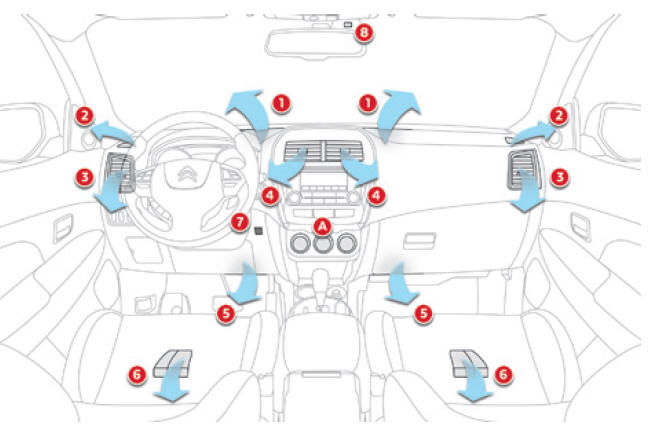 8
1
1
2
2
3
3
4
4
7
A
5
5
6
6